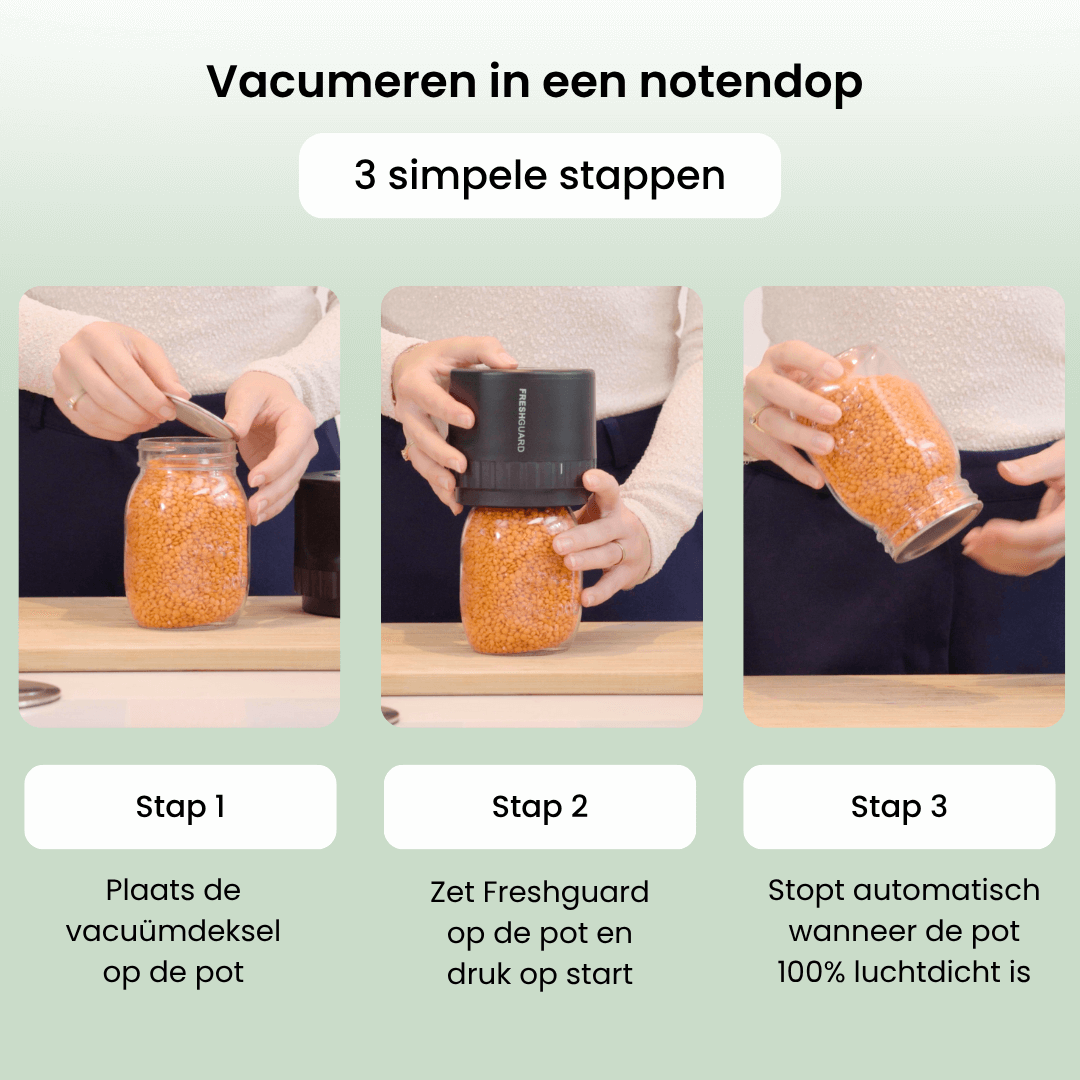 Vacumeren in een notendop

3 simpele stappen

FRESHGUARD

Stap 1

Plaats de vacuümdeksel op de pot

Stap 2

Zet Freshguard op de pot en druk op start

Stap 3

Stopt automatisch wanneer de pot 100% luchtdicht is